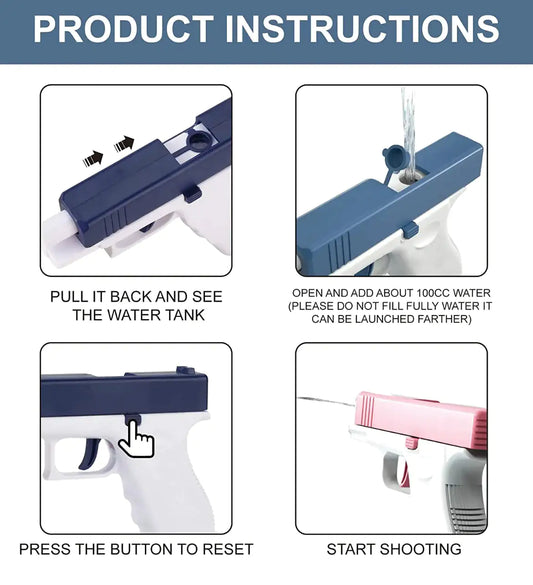 PRODUCT INSTRUCTIONS

PULL IT BACK AND SEE THE WATER TANK

OPEN AND ADD ABOUT 100CC WATER (PLEASE DO NOT FILL FULLY WATER IT CAN BE LAUNCHED FARTHER)

PRESS THE BUTTON TO RESET

START SHOOTING